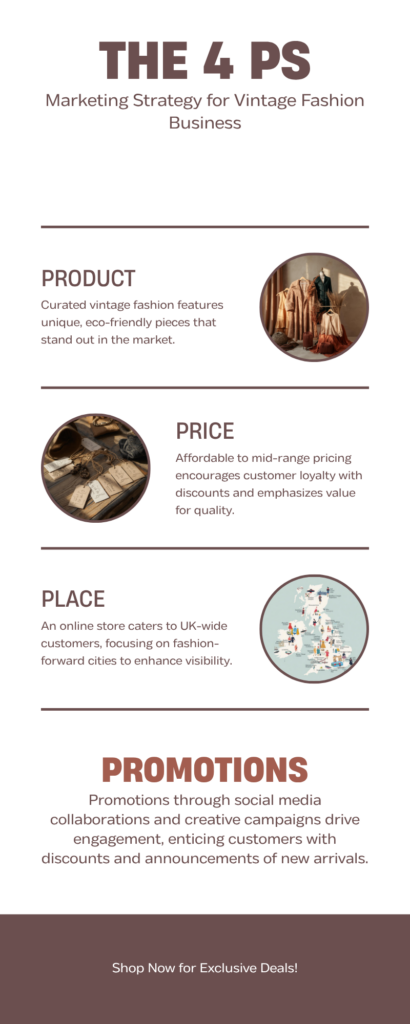 THE 4 PS

Marketing Strategy for Vintage Fashion Business

PRODUCT

Curated vintage fashion features unique, eco-friendly pieces that stand out in the market.

PRICE

Affordable to mid-range pricing encourages customer loyalty with discounts and emphasizes value for quality.

PLACE

An online store caters to UK-wide customers, focusing on fashion-forward cities to enhance visibility.

PROMOTIONS

Promotions through social media collaborations and creative campaigns drive engagement, enticing customers with discounts and announcements of new arrivals.

Shop Now for Exclusive Deals!